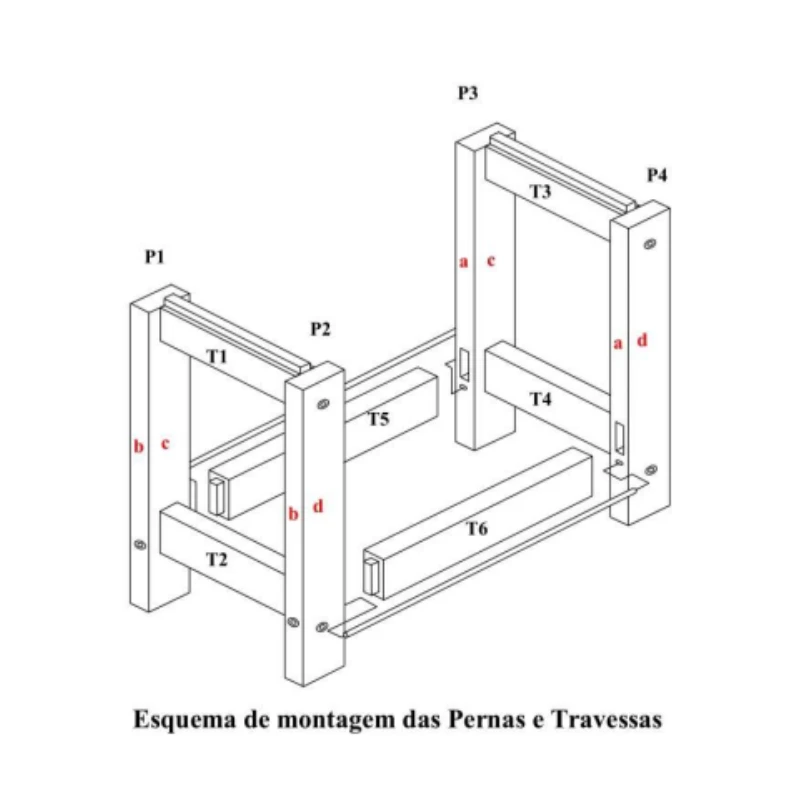 P3

P4

T3

P1

a c

P2

a d

T1

T4

T5

b c

b d

T6

T2

Esquema de montagem das Pernas e Travessas